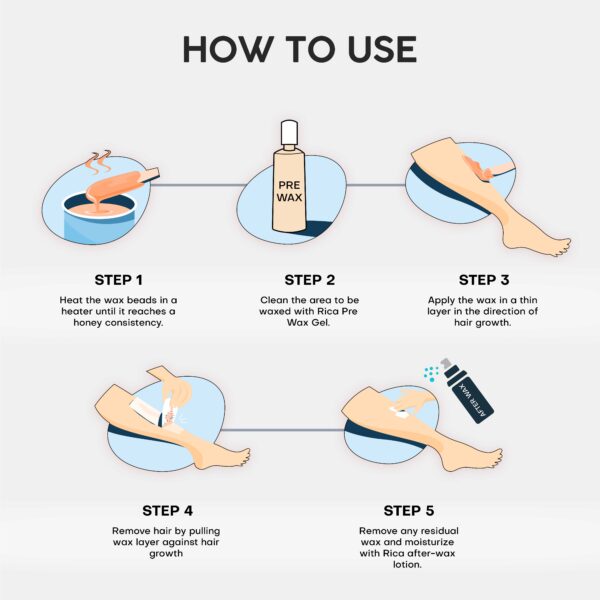 HOW TO USE

PRE WAX

STEP 1

Heat the wax beads in a heater until it reaches a honey consistency.

STEP 2

Clean the area to be waxed with Rica Pre Wax Gel.

STEP 3

Apply the wax in a thin layer in the direction of hair growth.

AFTER WAX

STEP 4

Remove hair by pulling wax layer against hair growth

STEP 5

Remove any residual wax and moisturize with Rica after-wax lotion.