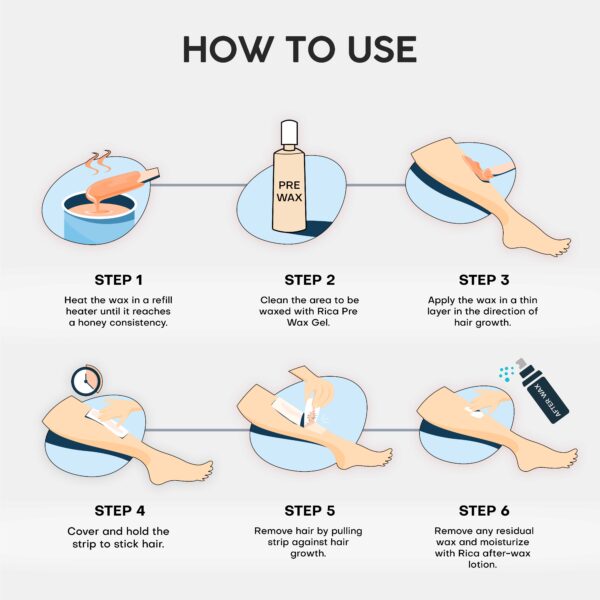 HOW TO USE

PRE WAX

STEP 1
Heat the wax in a refill heater until it reaches a honey consistency.

STEP 2
Clean the area to be waxed with Rica Pre Wax Gel.

STEP 3
Apply the wax in a thin layer in the direction of hair growth.

AFTER WAX

STEP 4
Cover and hold the strip to stick hair.

STEP 5
Remove hair by pulling strip against hair growth.

STEP 6
Remove any residual wax and moisturize with Rica after-wax lotion.